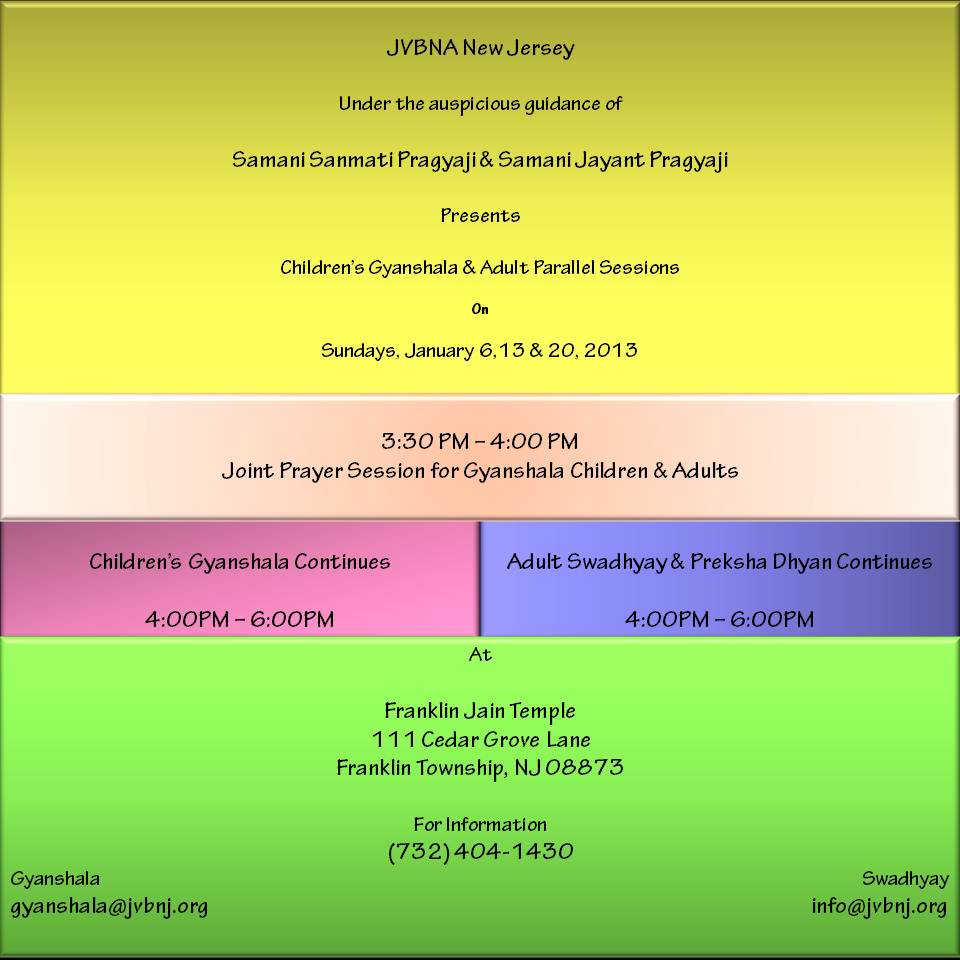 JVBNA New Jersey

Under the auspicious guidance of

Samani Sanmati Pragyaji & Samani Jayant Pragyaji

Presents

Children's Gyanshala & Adult Parallel Sessions

On

Sundays, January 6,13 & 20, 2013

3:30 PM – 4:00 PM
Joint Prayer Session for Gyanshala Children & Adults

Children's Gyanshala Continues

4:00PM – 6:00PM

Adult Swadhyay & Preksha Dhyan Continues

4:00PM – 6:00PM

At

Franklin Jain Temple
111 Cedar Grove Lane
Franklin Township, NJ 08873

For Information
(732) 404-1430

Gyanshala
gyanshala@jvbnj.org

Swadhyay
info@jvbnj.org