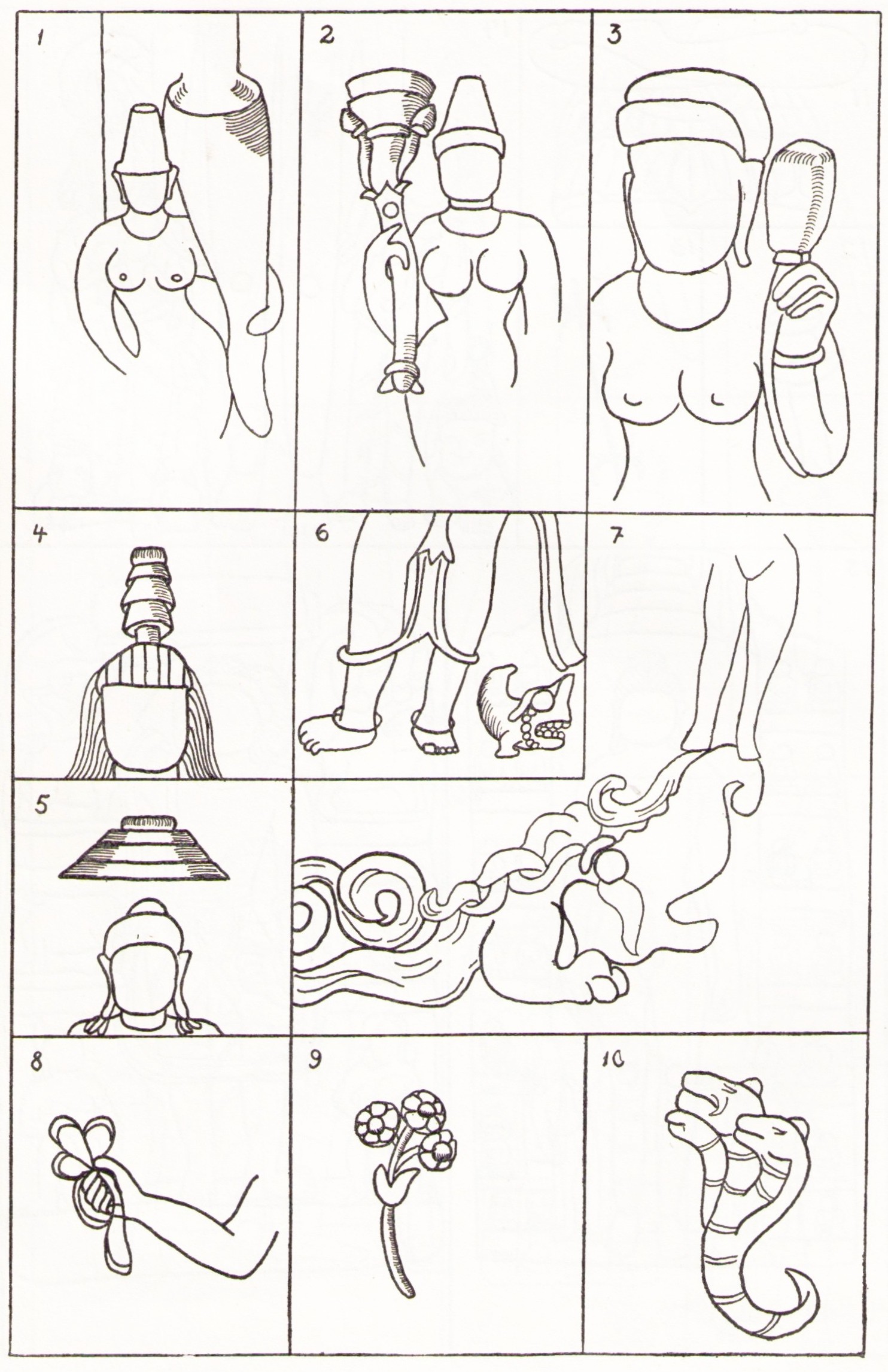 1
2
3
4
6
7
5
8
9
10